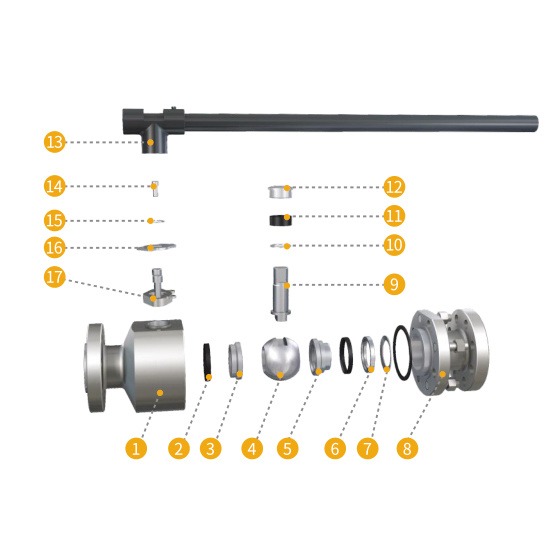 13

14

15

16

17

12

11

10

9

1

2

3

4

5

6

7

8